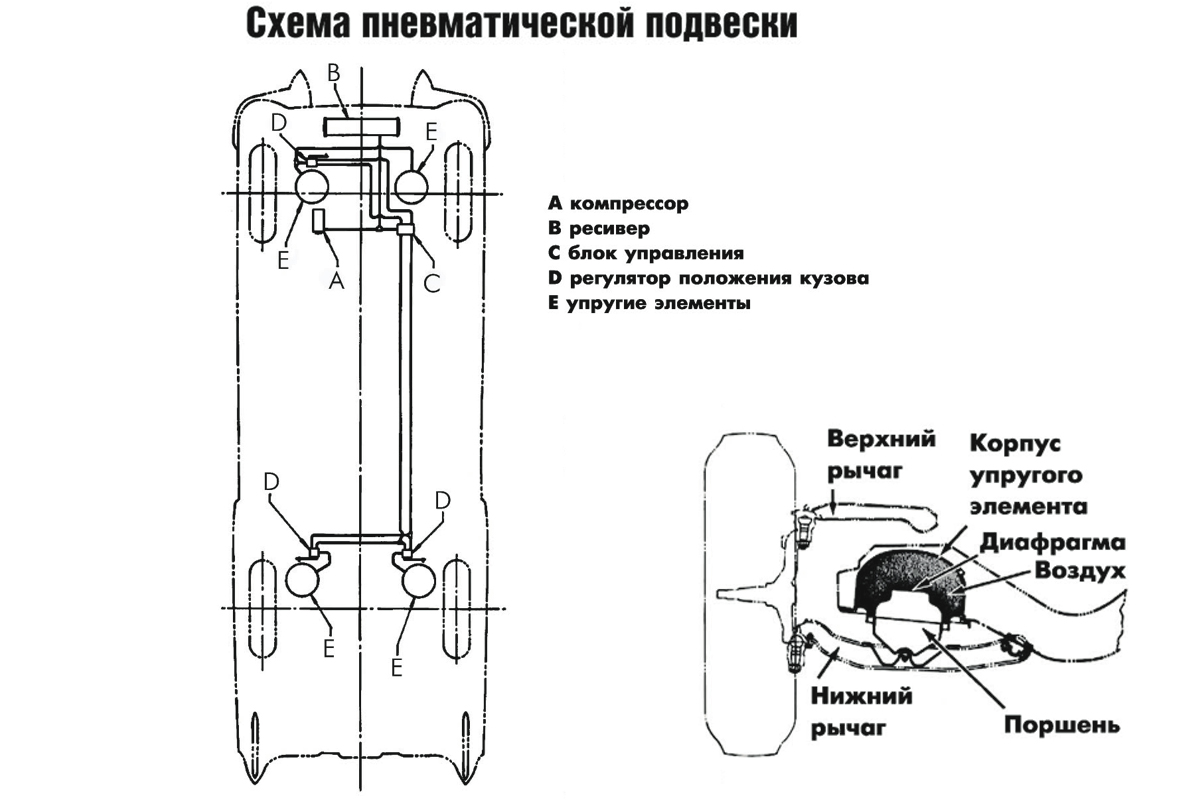 Схема пневматической подвески

B
D
E
E
A
C
D
D
E
E

A компрессор
B ресивер
C блок управления
D регулятор положения кузова
E упругие элементы

Верхний рычаг
Корпус упругого элемента
Диафрагма
Воздух
Нижний рычаг
Поршень