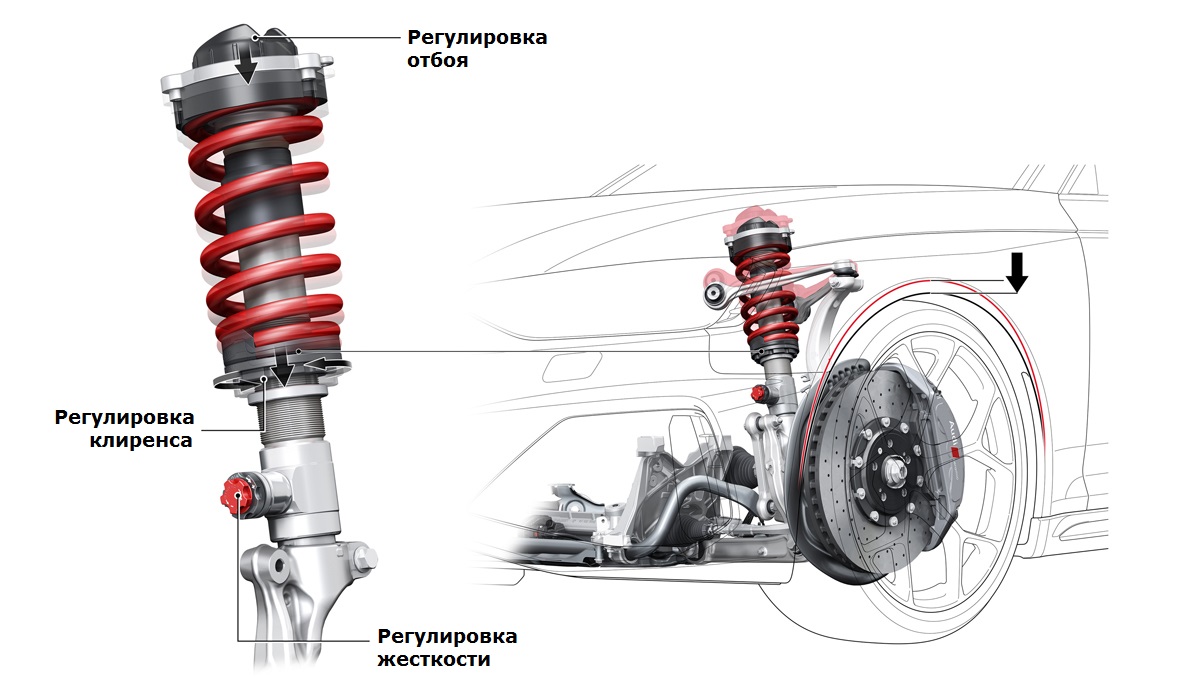 Регулировка отбоя

Регулировка клиренса

Регулировка жесткости