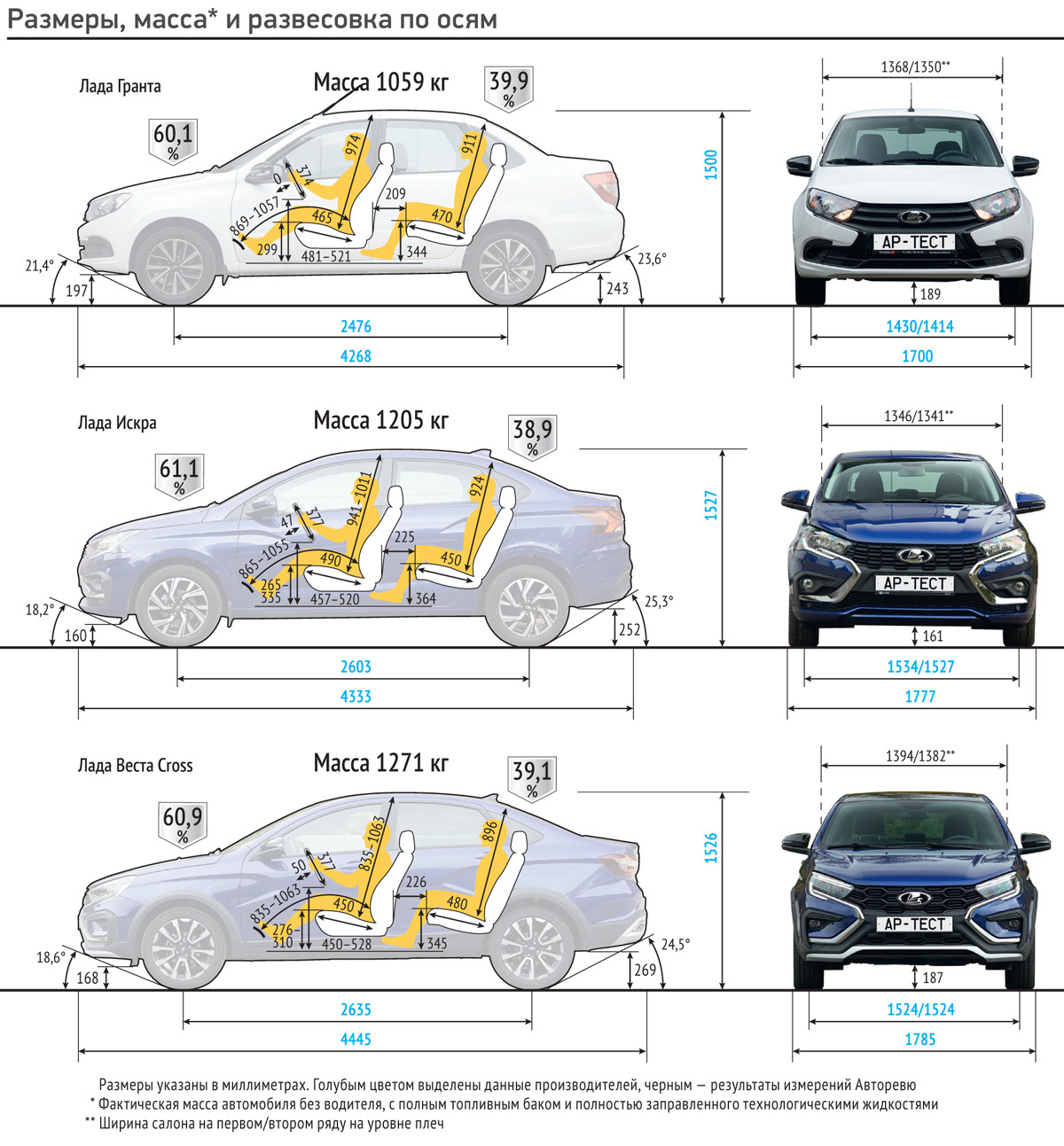 Размеры, масса* и развесовка по осям

Лада Гранта

Масса 1059 кг

60,1 %

39,9 %

974

911

0

374

209

869–1057

465

470

299

481–521

344

21,4°

197

23,6°

243

1500

2476

4268

1368/1350**

АР-ТЕСТ

189

1430/1414

1700

Лада Искра

Масса 1205 кг

61,1 %

38,9 %

941–1011

924

47

377

225

865–1055

490

450

265

335

457–520

364

18,2°

160

25,3°

252

1527

2603

4333

1346/1341**

АР-ТЕСТ

161

1534/1527

1777

Лада Веста Cross

Масса 1271 кг

60,9 %

39,1 %

835–1063

896

50

377

226

835–1063

450

480

276

310

450–528

345

18,6°

168

24,5°

269

1526

2635

4445

1394/1382**

АР-ТЕСТ

187

1524/1524

1785

Размеры указаны в миллиметрах. Голубым цветом выделены данные производителей, черным — результаты измерений Авторевю
* Фактическая масса автомобиля без водителя, с полным топливным баком и полностью заправленного технологическими жидкостями
** Ширина салона на первом/втором ряду на уровне плеч